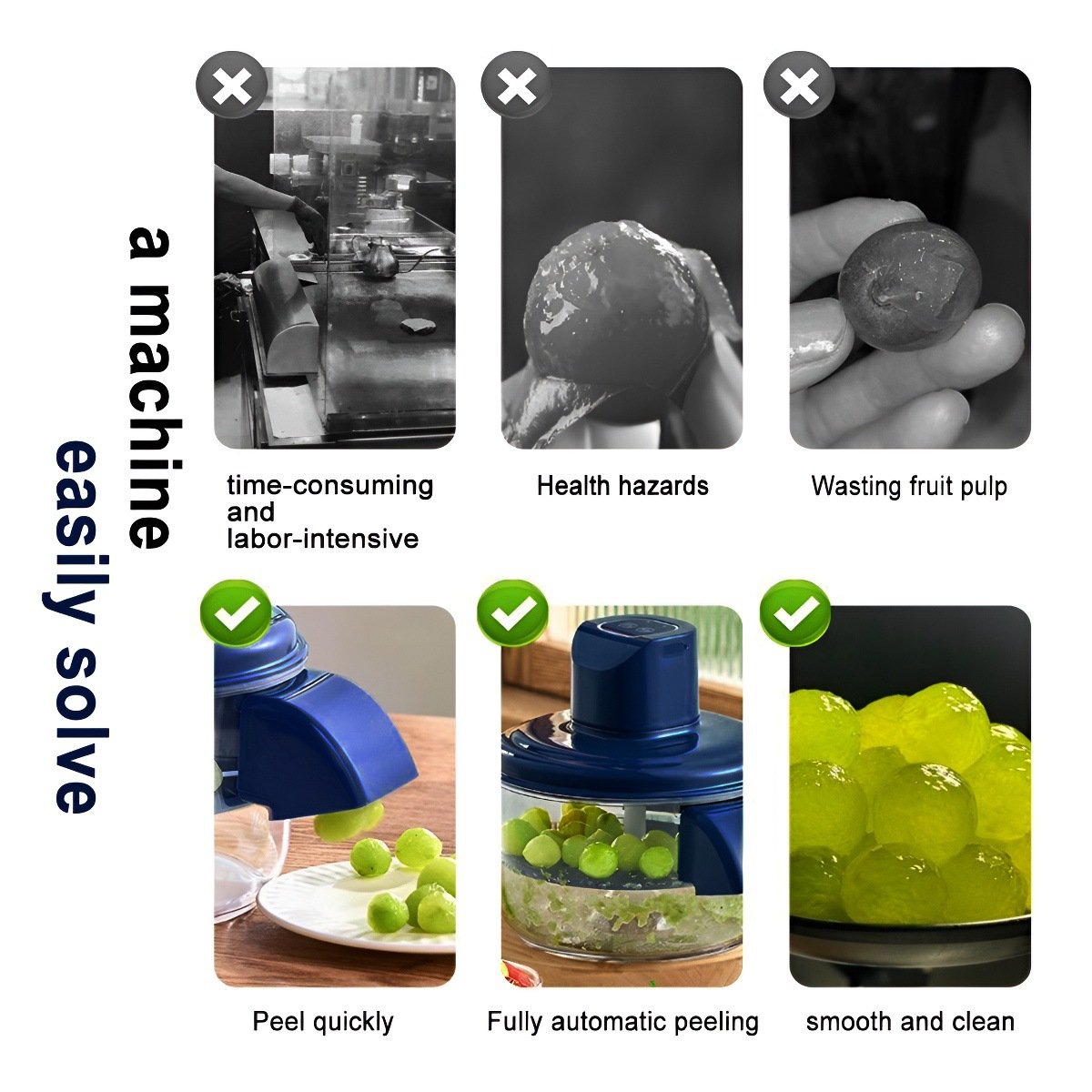 a machine
easily solve

time-consuming and labor-intensive

Health hazards

Wasting fruit pulp

Peel quickly

Fully automatic peeling

smooth and clean