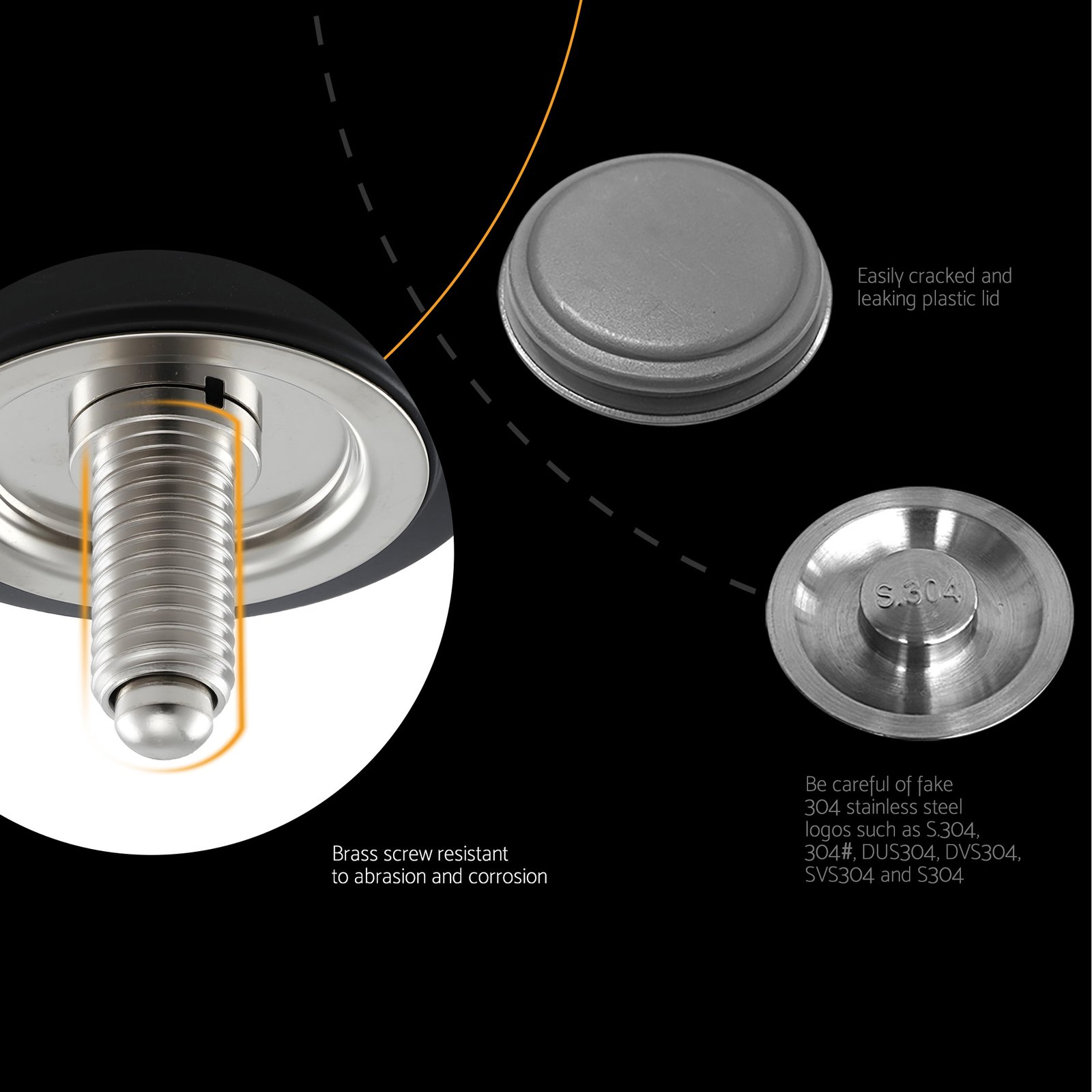 Easily cracked and leaking plastic lid

S.304

Brass screw resistant to abrasion and corrosion

Be careful of fake 304 stainless steel logos such as S.304, 304#, DUS304, DVS304, SVS304 and S304